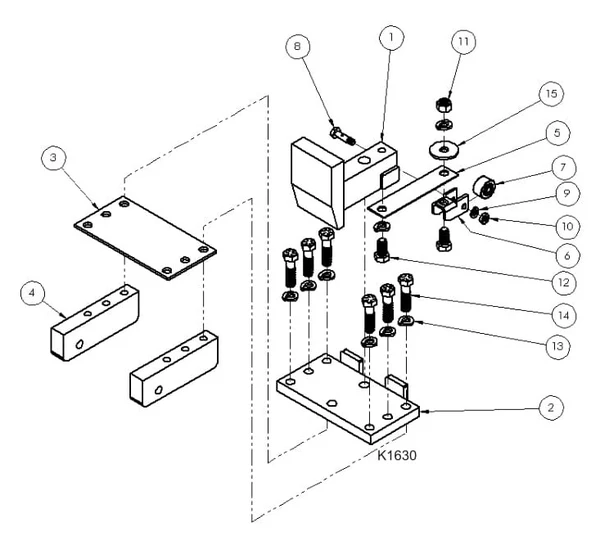 8
1
11
15
5
3
7
9
10
6
12
4
14
13
2
K1630